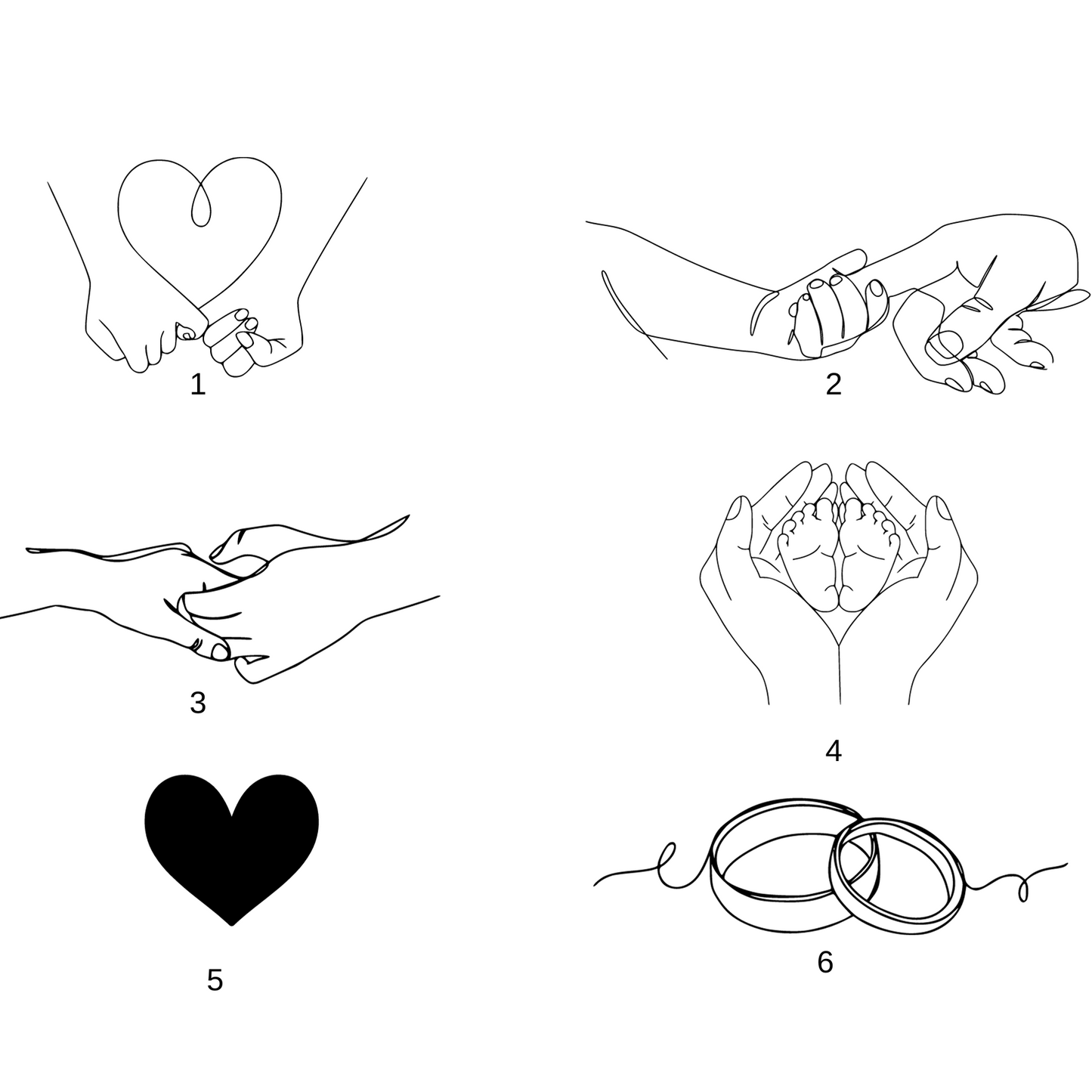 1

2

3

4

5

6